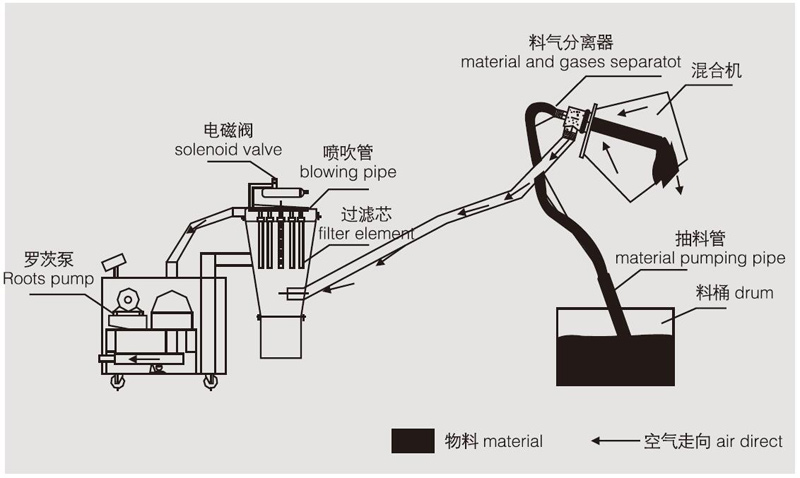 料气分离器
material and gases separatot

混合机

电磁阀
solenoid valve

喷吹管
blowing pipe

过滤芯
filter element

罗茨泵
Roots pump

抽料管
material pumping pipe

料桶 drum

物料 material

空气走向 air direct